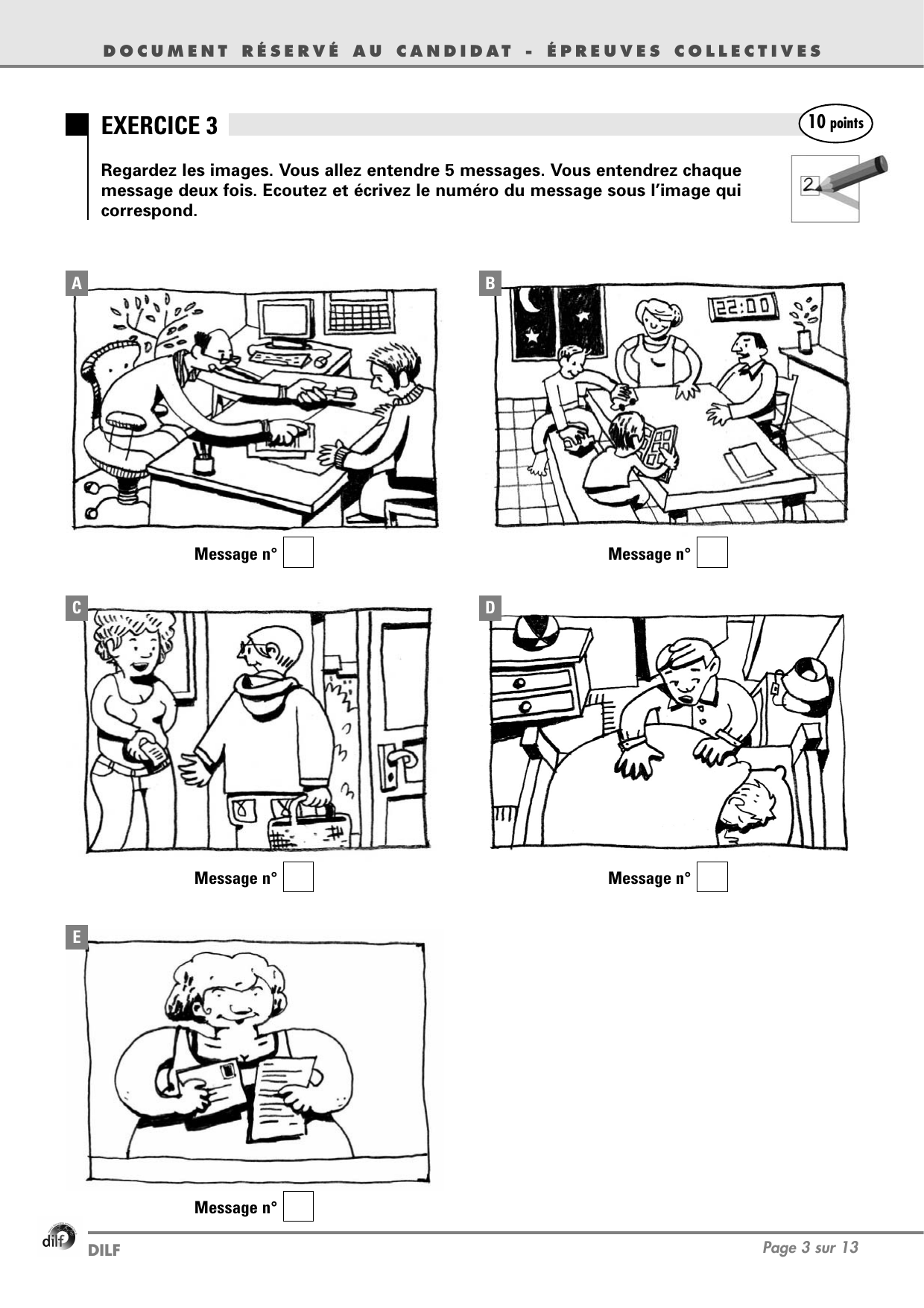 DOCUMENT RÉSERVÉ AU CANDIDAT - ÉPREUVES COLLECTIVES

EXERCICE 3

10 points

Regardez les images. Vous allez entendre 5 messages. Vous entendrez chaque message deux fois. Ecoutez et écrivez le numéro du message sous l'image qui correspond.

2

A

Message n°

B

22:00

Message n°

C

Message n°

D

Message n°

E

Message n°

dilf

DILF

Page 3 sur 13